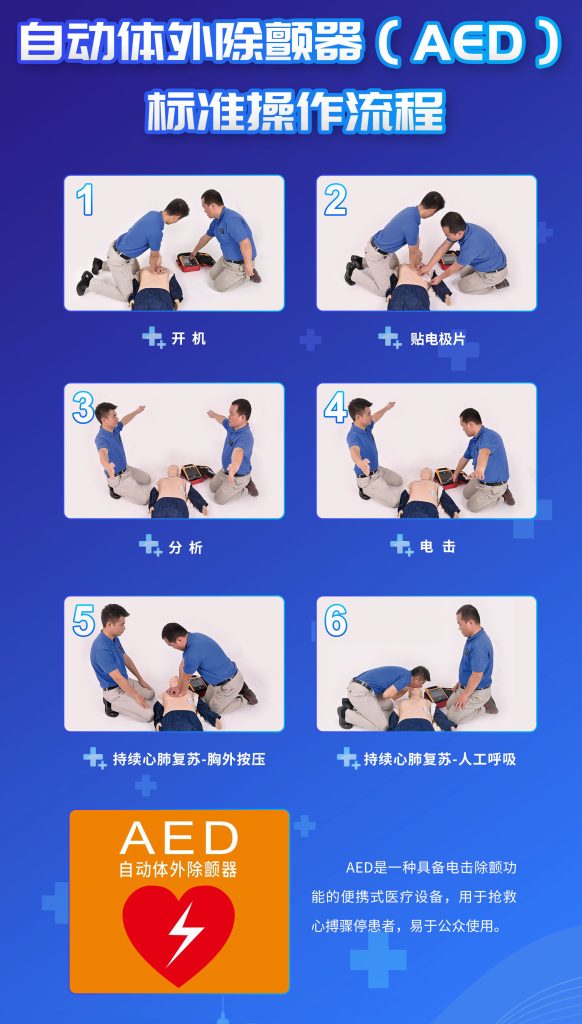 自动体外除颤器（AED）
标准操作流程

1
开 机

2
贴电极片

3
分 析

4
电 击

5
持续心肺复苏-胸外按压

6
持续心肺复苏-人工呼吸

AED
自动体外除颤器

AED是一种具备电击除颤功能的便携式医疗设备，用于抢救心搏骤停患者，易于公众使用。